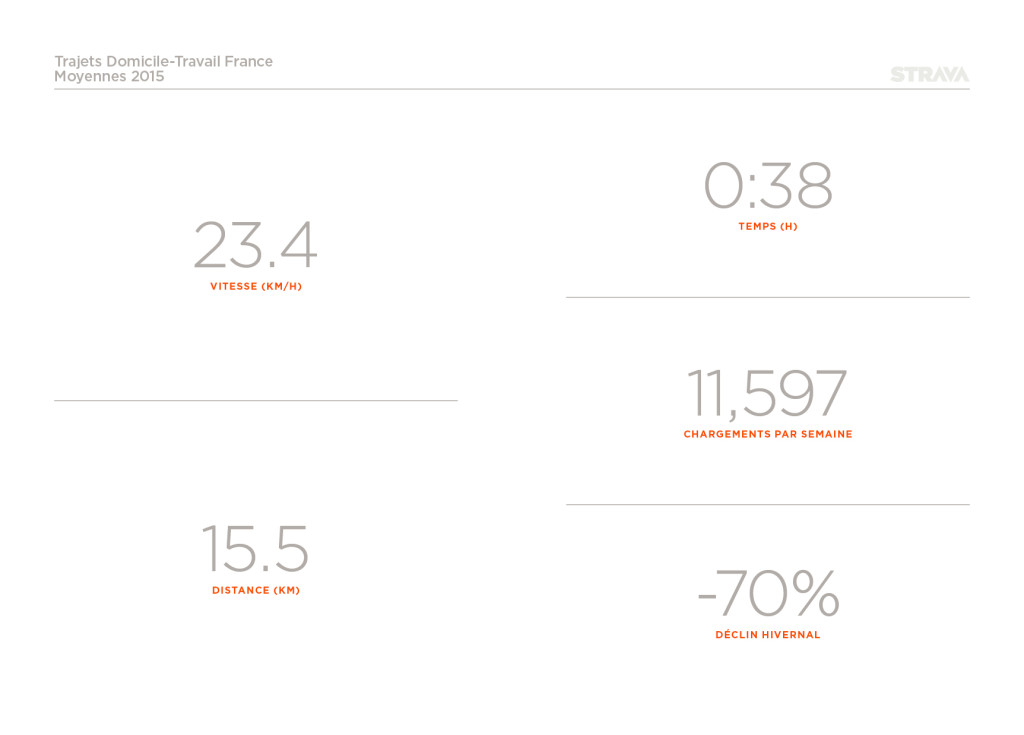 Trajets Domicile-Travail France
Moyennes 2015

STRAVA

23.4
VITESSE (KM/H)

15.5
DISTANCE (KM)

0:38
TEMPS (H)

11,597
CHARGEMENTS PAR SEMAINE

-70%
DÉCLIN HIVERNAL